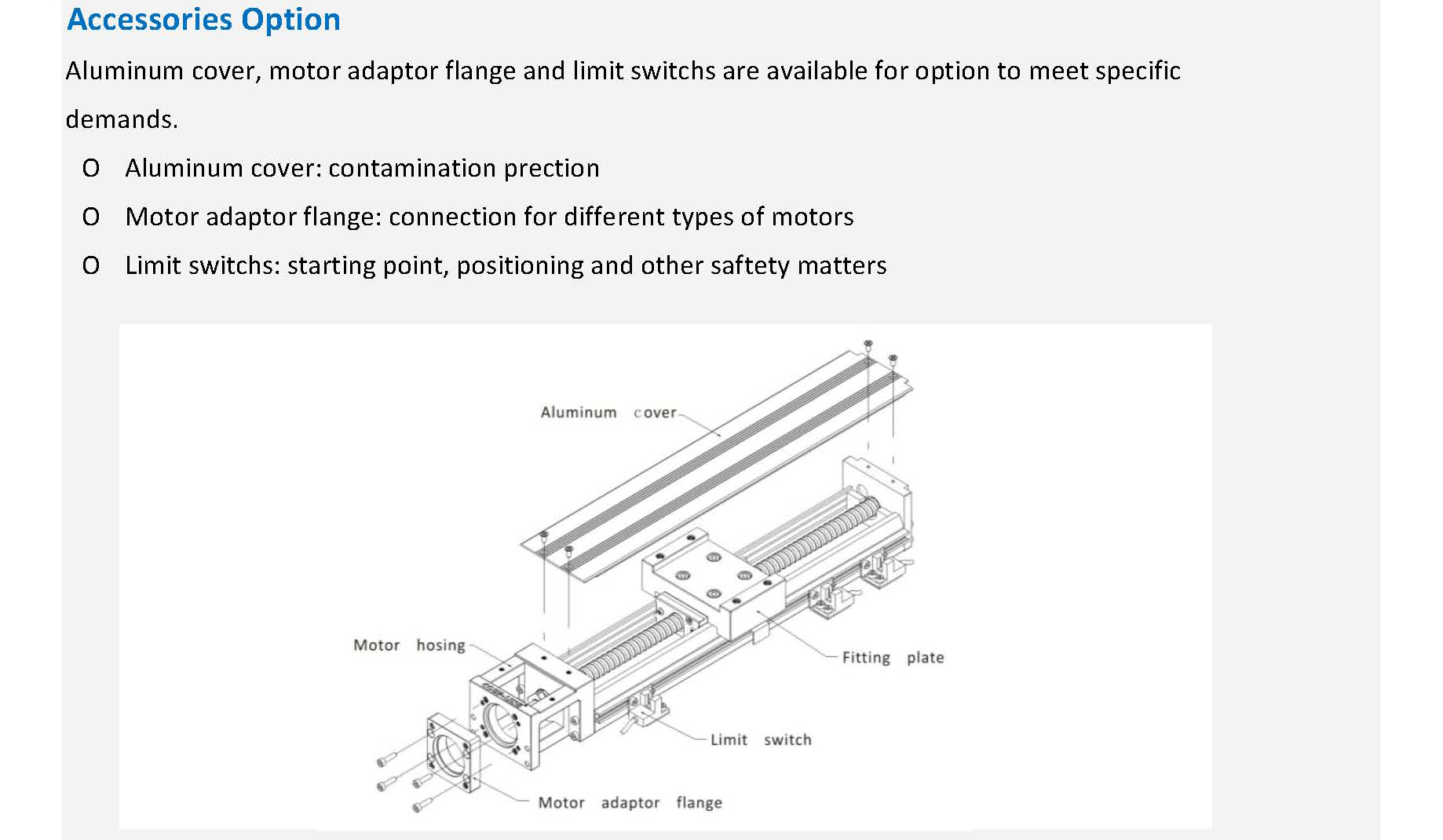 Accessories Option

Aluminum cover, motor adaptor flange and limit switchs are available for option to meet specific demands.

O Aluminum cover: contamination prection

O Motor adaptor flange: connection for different types of motors

O Limit switchs: starting point, positioning and other saftety matters

Aluminum cover

Motor hosing

Fitting plate

Limit switch

Motor adaptor flange